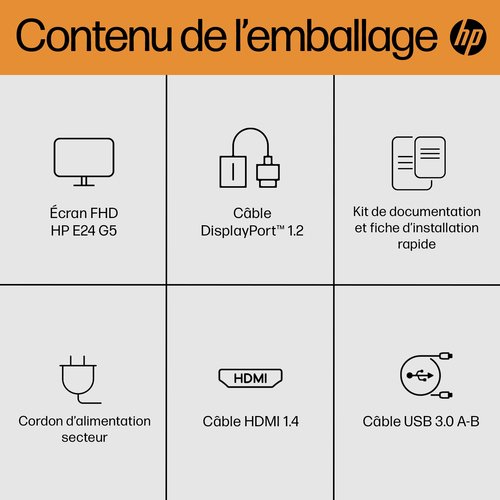 Contenu de l'emballage

hp

Écran FHD HP E24 G5

Câble DisplayPort™ 1.2

Kit de documentation et fiche d'installation rapide

Cordon d'alimentation secteur

HDMI

Câble HDMI 1.4

Câble USB 3.0 A-B